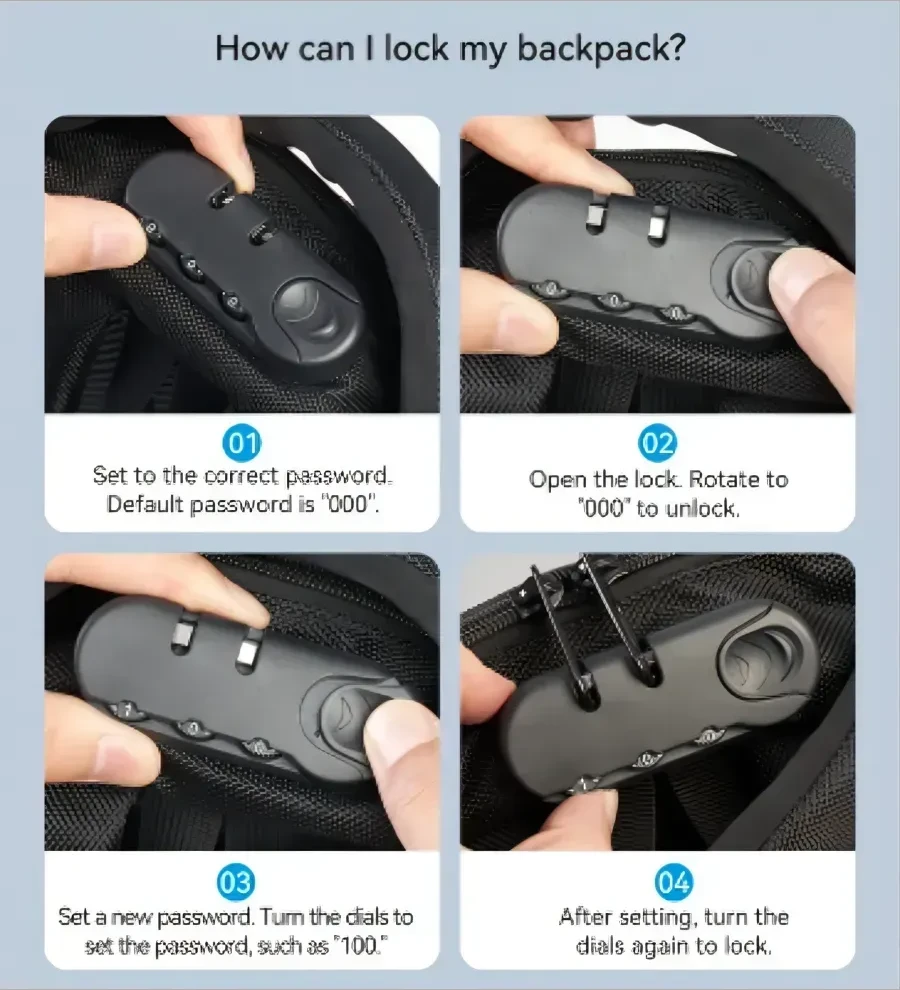 How can I lock my backpack?

01
Set to the correct password. Default password is "000".

02
Open the lock. Rotate to "000" to unlock.

03
Set a new password. Turn the dials to set the password, such as "100."

04
After setting, turn the dials again to lock.