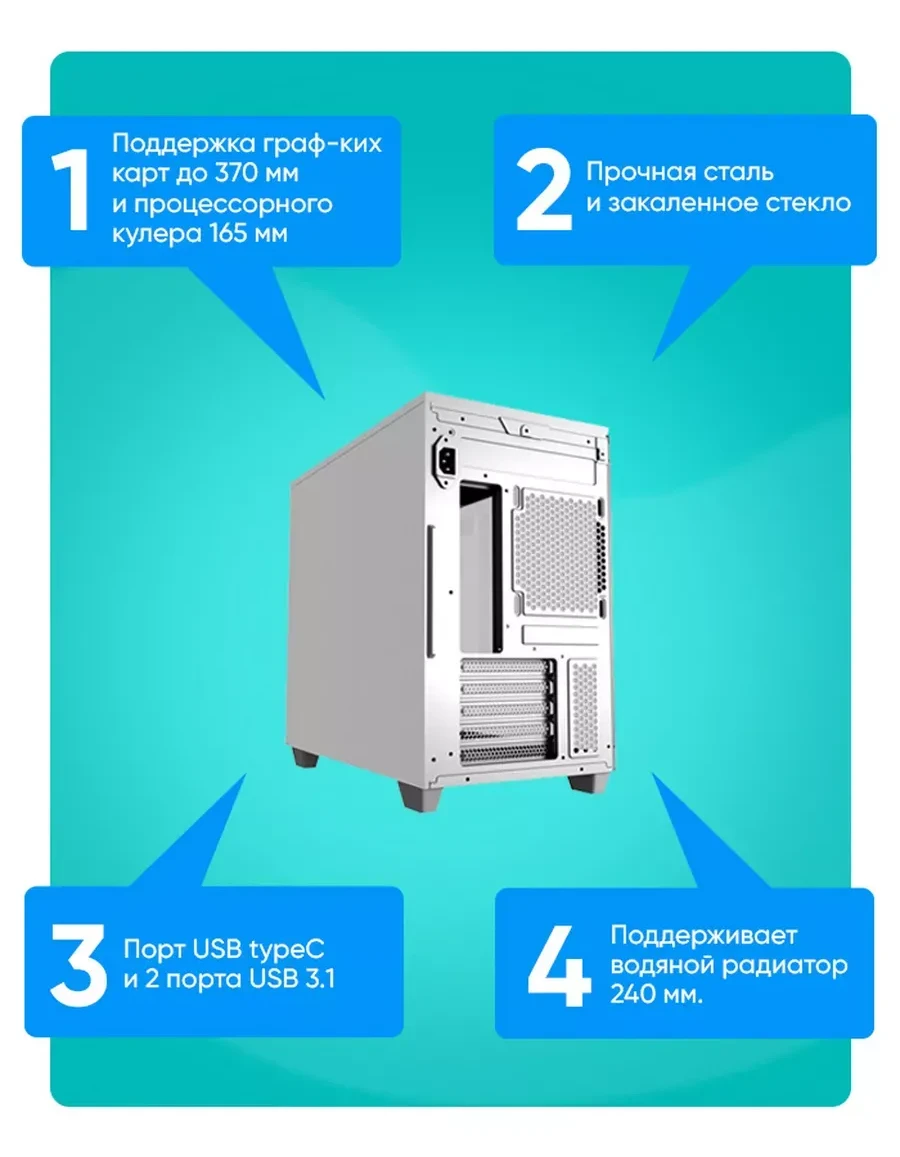 1 Поддержка граф-ких карт до 370 мм и процессорного кулера 165 мм

2 Прочная сталь и закаленное стекло

3 Порт USB typeC и 2 порта USB 3.1

4 Поддерживает водяной радиатор 240 мм.